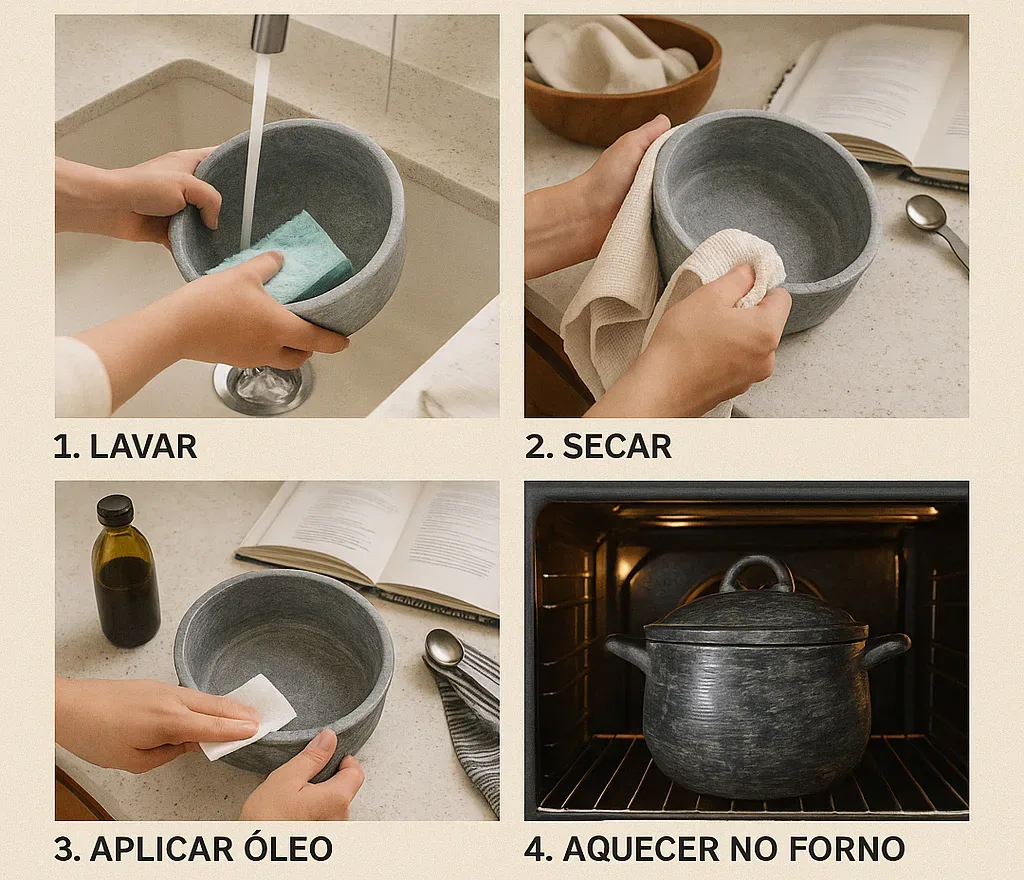 1. LAVAR

2. SECAR

3. APLICAR ÓLEO

4. AQUECER NO FORNO